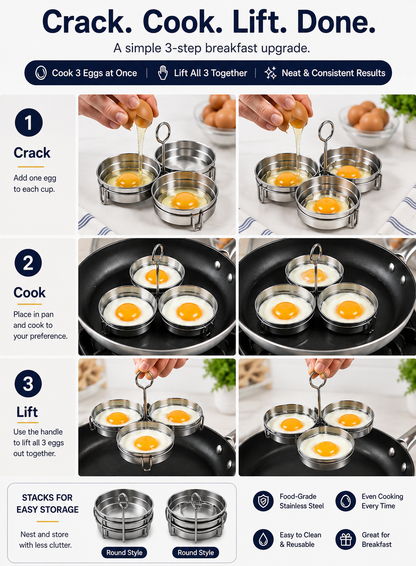 Crack. Cook. Lift. Done.

A simple 3-step breakfast upgrade.

Cook 3 Eggs at Once | Lift All 3 Together | Neat & Consistent Results

1

Crack

Add one egg to each cup.

2

Cook

Place in pan and cook to your preference.

3

Lift

Use the handle to lift all 3 eggs out together.

STACKS FOR EASY STORAGE

Nest and store with less clutter.

Round Style

Round Style

Food-Grade Stainless Steel

Even Cooking Every Time

Easy to Clean & Reusable

Great for Breakfast