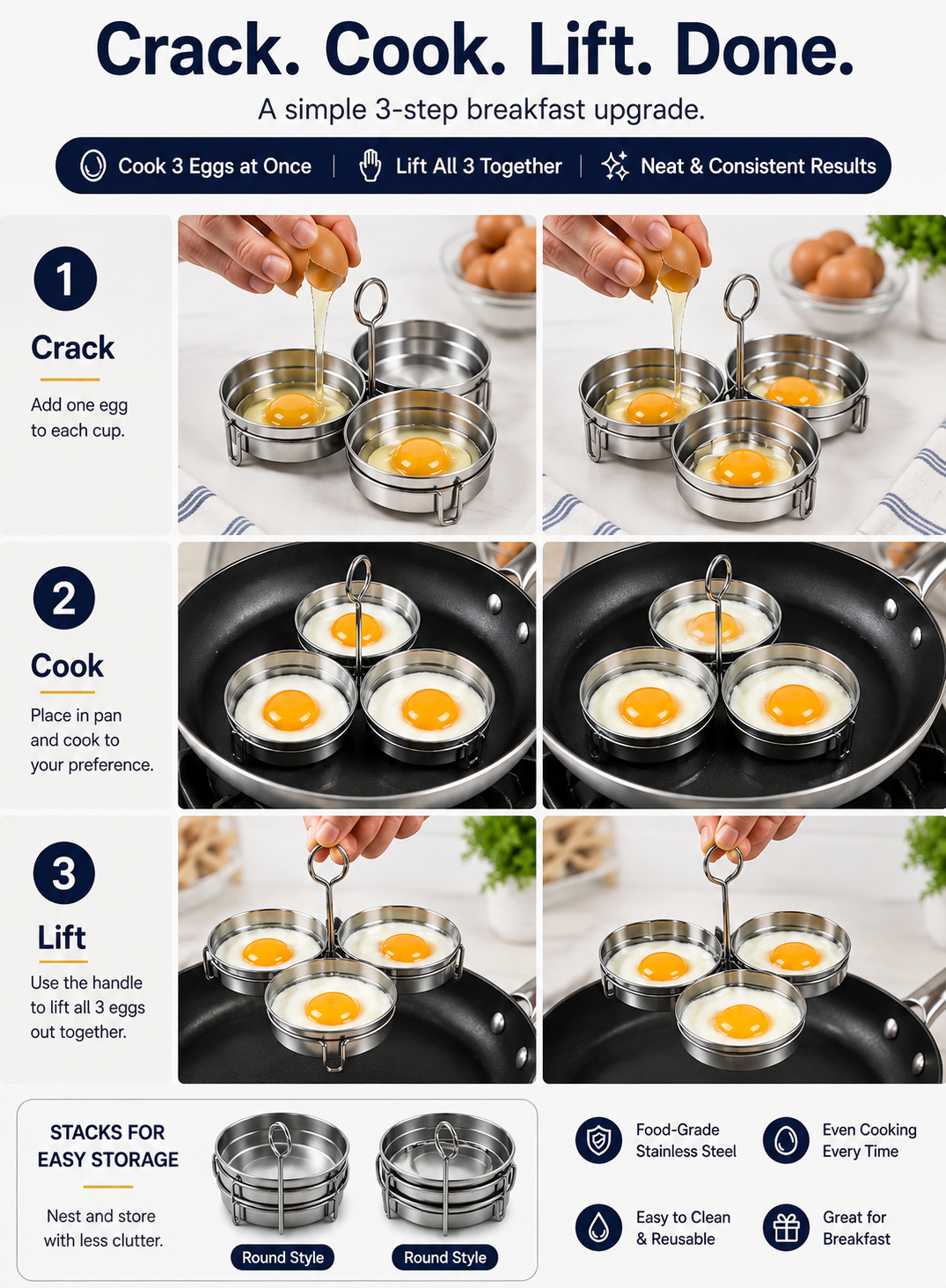 Crack. Cook. Lift. Done.

A simple 3-step breakfast upgrade.

Cook 3 Eggs at Once | Lift All 3 Together | Neat & Consistent Results

1
Crack
Add one egg to each cup.

2
Cook
Place in pan and cook to your preference.

3
Lift
Use the handle to lift all 3 eggs out together.

STACKS FOR EASY STORAGE
Nest and store with less clutter.

Round Style

Round Style

Food-Grade Stainless Steel

Even Cooking Every Time

Easy to Clean & Reusable

Great for Breakfast