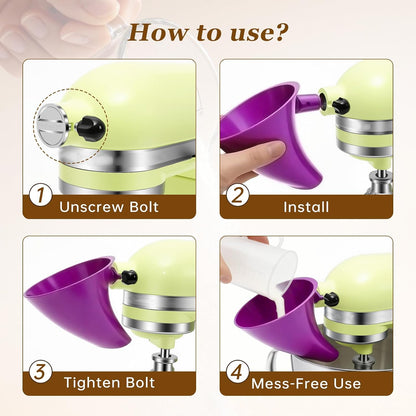 How to use?

1 Unscrew Bolt

2 Install

3 Tighten Bolt

4 Mess-Free Use